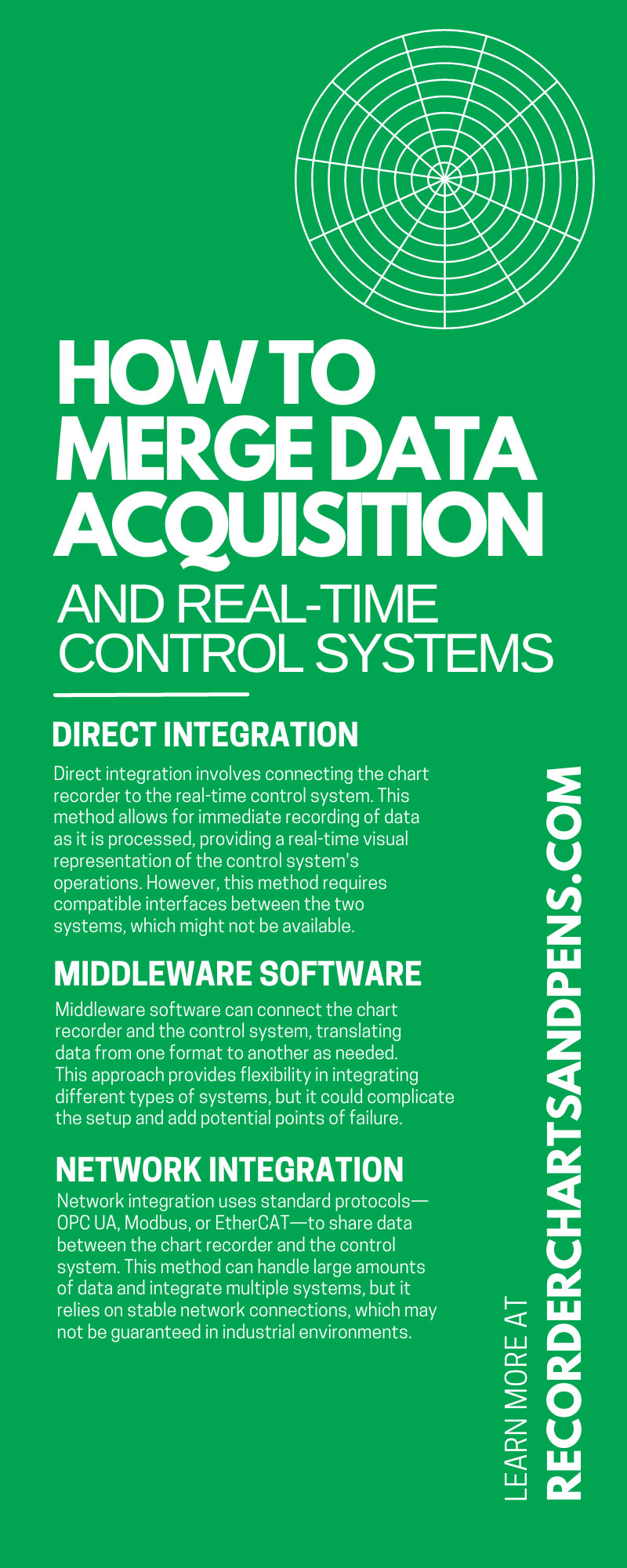 HOW TO MERGE DATA ACQUISITION AND REAL-TIME CONTROL SYSTEMS

DIRECT INTEGRATION

Direct integration involves connecting the chart recorder to the real-time control system. This method allows for immediate recording of data as it is processed, providing a real-time visual representation of the control system's operations. However, this method requires compatible interfaces between the two systems, which might not be available.

MIDDLEWARE SOFTWARE

Middleware software can connect the chart recorder and the control system, translating data from one format to another as needed. This approach provides flexibility in integrating different types of systems, but it could complicate the setup and add potential points of failure.

NETWORK INTEGRATION

Network integration uses standard protocols—OPC UA, Modbus, or EtherCAT—to share data between the chart recorder and the control system. This method can handle large amounts of data and integrate multiple systems, but it relies on stable network connections, which may not be guaranteed in industrial environments.

LEARN MORE AT RECORDERCHARTSANDPENS.COM